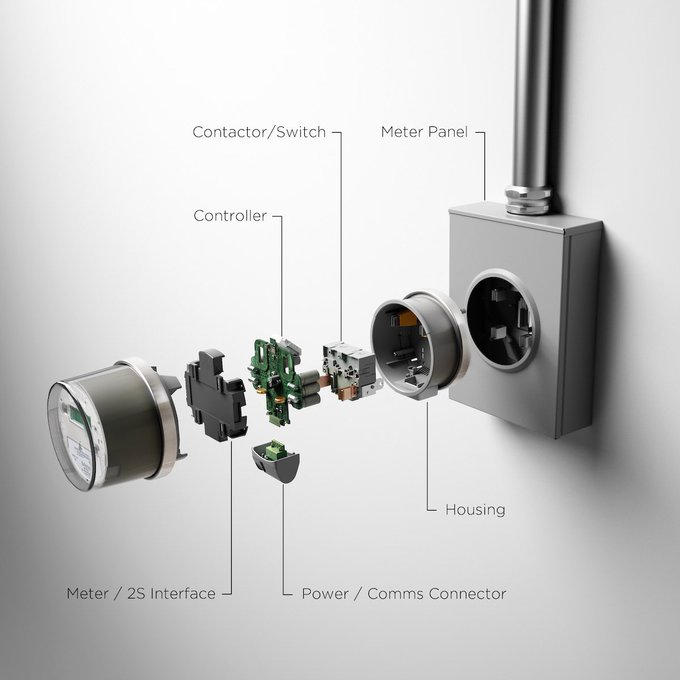 Contactor/Switch

Meter Panel

Controller

Housing

Meter / 2S Interface

Power / Comms Connector